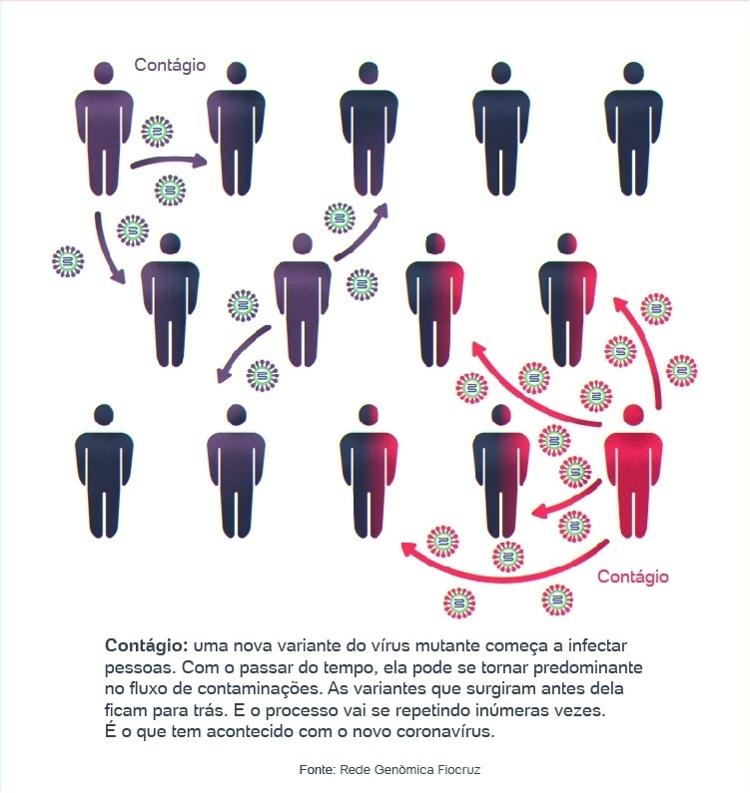 Contágio

Contágio

Contágio: uma nova variante do vírus mutante começa a infectar pessoas. Com o passar do tempo, ela pode se tornar predominante no fluxo de contaminações. As variantes que surgiram antes dela ficam para trás. E o processo vai se repetindo inúmeras vezes. É o que tem acontecido com o novo coronavírus.

Fonte: Rede Genômica Fiocruz