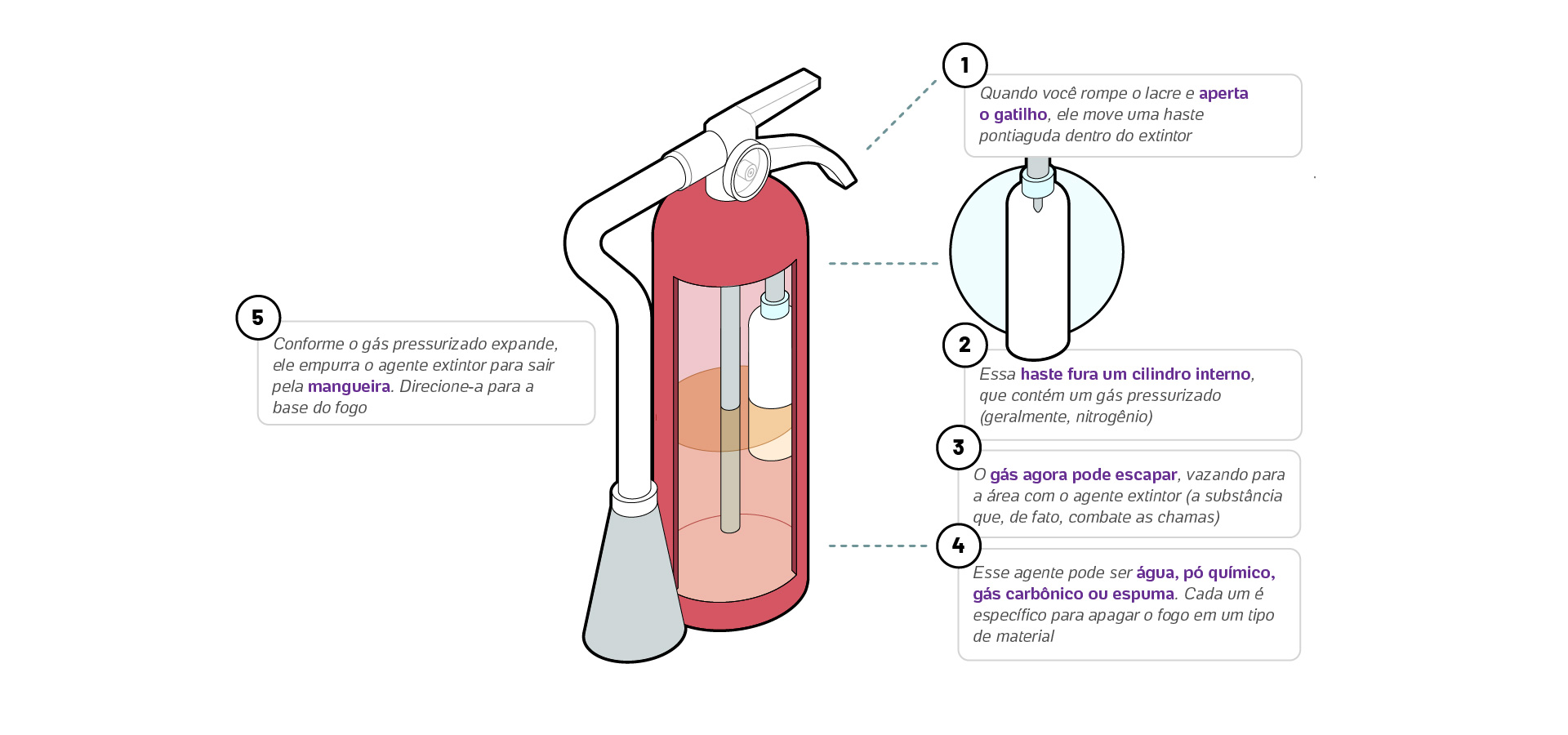 1

Quando você rompe o lacre e aperta o gatilho, ele move uma haste pontiaguda dentro do extintor

2

Essa haste fura um cilindro interno, que contém um gás pressurizado (geralmente, nitrogênio)

3

O gás agora pode escapar, vazando para a área com o agente extintor (a substância que, de fato, combate as chamas)

4

Esse agente pode ser água, pó químico, gás carbônico ou espuma. Cada um é específico para apagar o fogo em um tipo de material

5

Conforme o gás pressurizado expande, ele empurra o agente extintor para sair pela mangueira. Direcione-a para a base do fogo