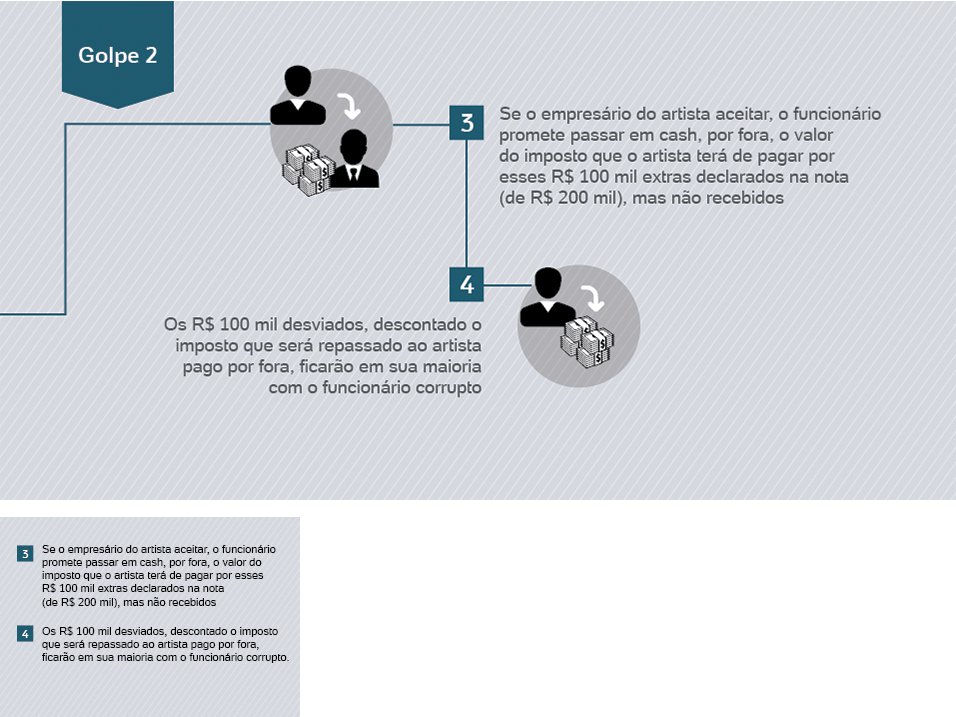 Golpe 2

3 Se o empresário do artista aceitar, o funcionário promete passar em cash, por fora, o valor do imposto que o artista terá de pagar por esses R$ 100 mil extras declarados na nota (de R$ 200 mil), mas não recebidos

4 Os R$ 100 mil desviados, descontado o imposto que será repassado ao artista pago por fora, ficarão em sua maioria com o funcionário corrupto

3 Se o empresário do artista aceitar, o funcionário promete passar em cash, por fora, o valor do imposto que o artista terá de pagar por esses R$ 100 mil extras declarados na nota (de R$ 200 mil), mas não recebidos

4 Os R$ 100 mil desviados, descontado o imposto que será repassado ao artista pago por fora, ficarão em sua maioria com o funcionário corrupto.