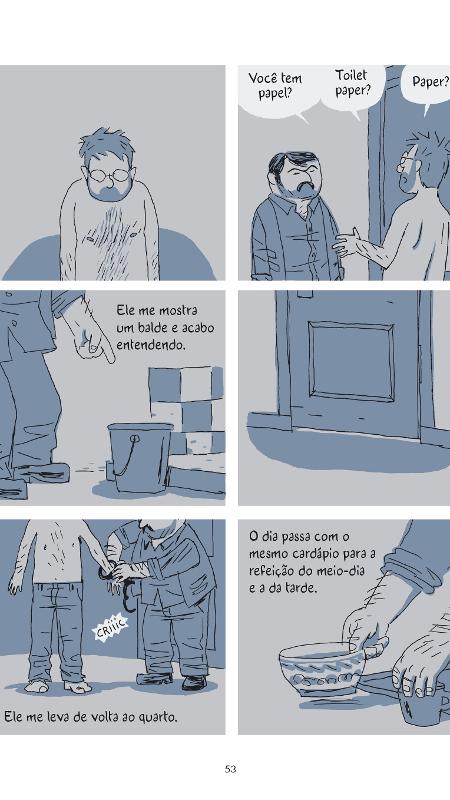 Você tem papel?

Toilet paper?

Paper?

Ele me mostra um balde e acabo entendendo.

CRIIIC

Ele me leva de volta ao quarto.

O dia passa com o mesmo cardápio para a refeição do meio-dia e a da tarde.

53