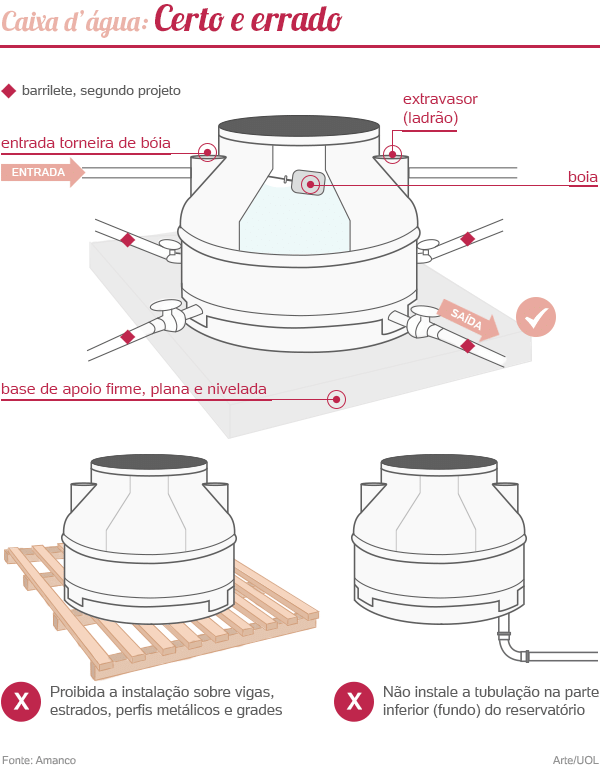 Caixa d'água: Certo e errado

barrilete, segundo projeto

extravasor (ladrão)

entrada torneira de bóia

ENTRADA

boia

SAÍDA

base de apoio firme, plana e nivelada

X Proibida a instalação sobre vigas, estrados, perfis metálicos e grades

X Não instale a tubulação na parte inferior (fundo) do reservatório

Fonte: Amanco

Arte/UOL