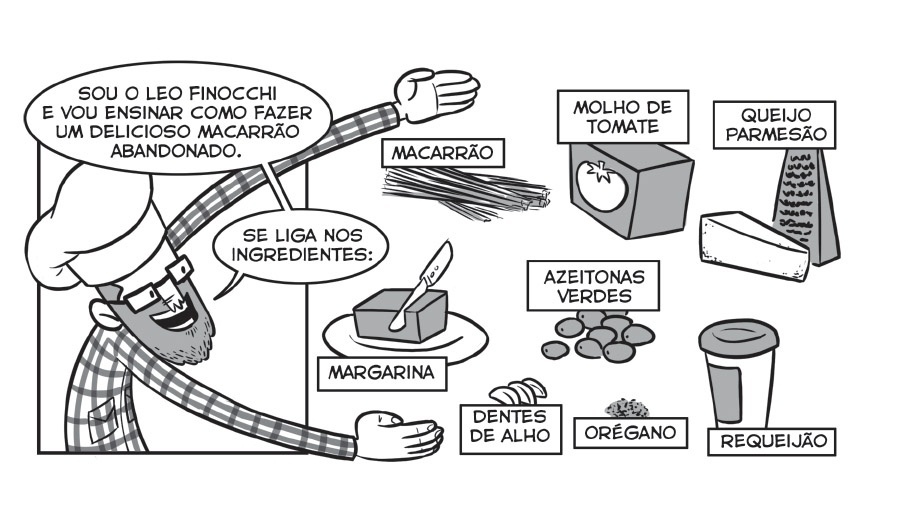 SOU O LEO FINOCCHI E VOU ENSINAR COMO FAZER UM DELICIOSO MACARRÃO ABANDONADO.

SE LIGA NOS INGREDIENTES:

MACARRÃO

MOLHO DE TOMATE

QUEIJO PARMESÃO

AZEITONAS VERDES

MARGARINA

DENTES DE ALHO

ORÉGANO

REQUEIJÃO