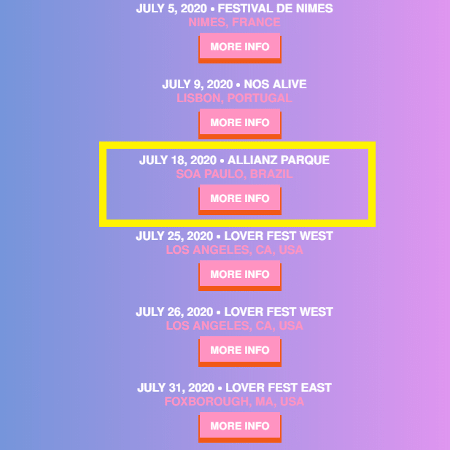 JULY 5, 2020 • FESTIVAL DE NIMES
NIMES, FRANCE
MORE INFO

JULY 9, 2020 • NOS ALIVE
LISBON, PORTUGAL
MORE INFO

JULY 18, 2020 • ALLIANZ PARQUE
SOA PAULO, BRAZIL
MORE INFO

JULY 25, 2020 • LOVER FEST WEST
LOS ANGELES, CA, USA
MORE INFO

JULY 26, 2020 • LOVER FEST WEST
LOS ANGELES, CA, USA
MORE INFO

JULY 31, 2020 • LOVER FEST EAST
FOXBOROUGH, MA, USA
MORE INFO