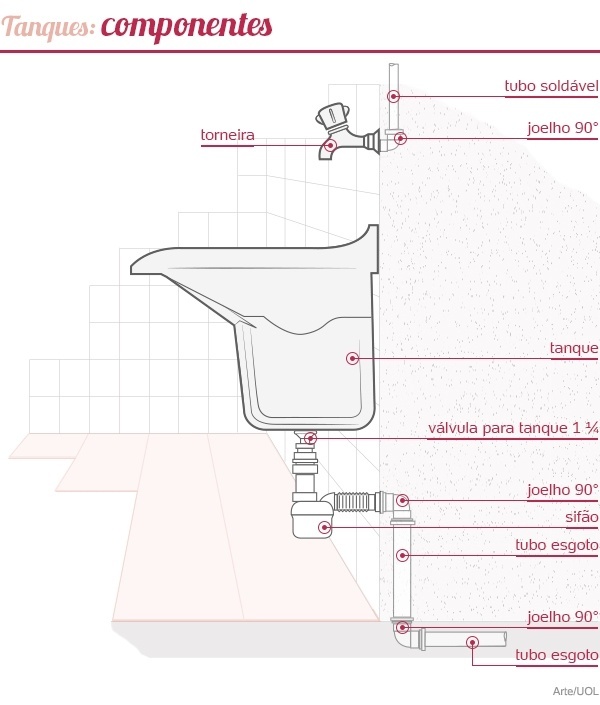 Tanques: componentes

tubo soldável

torneira

joelho 90°

tanque

válvula para tanque 1 ¼

joelho 90°

sifão

tubo esgoto

joelho 90°

tubo esgoto

Arte/UOL